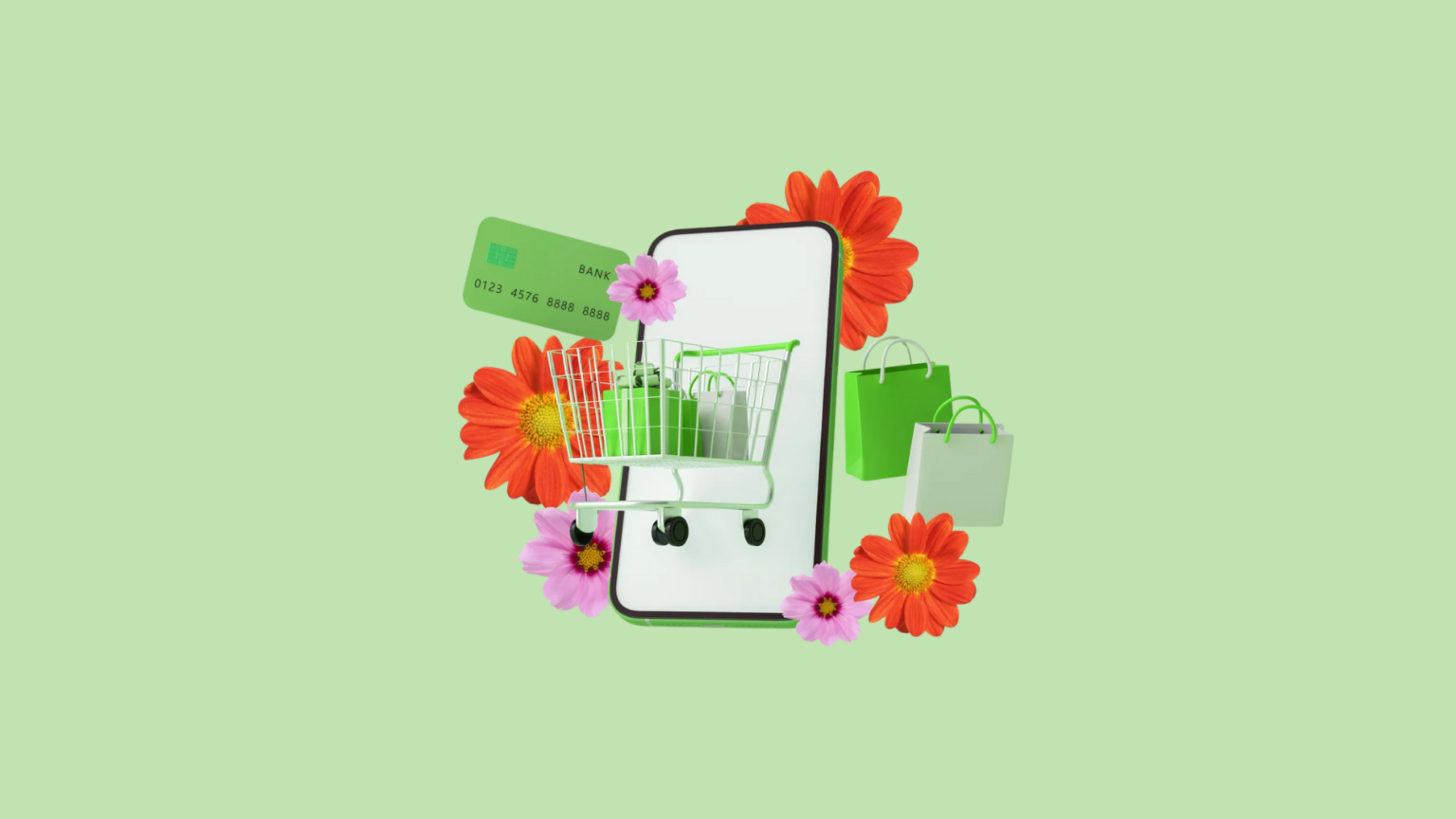 BANK
0123 4576 8888 8888